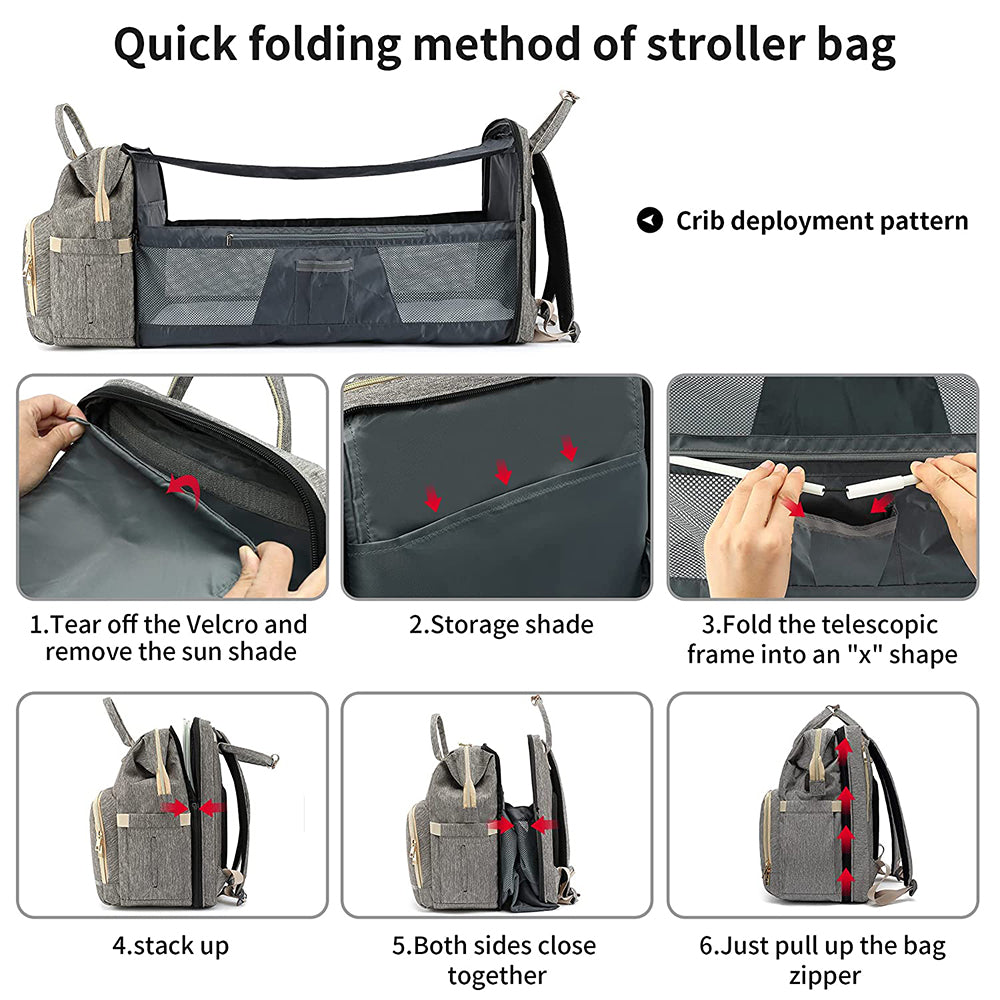 Quick folding method of stroller bag

Crib deployment pattern

1.Tear off the Velcro and remove the sun shade

2.Storage shade

3.Fold the telescopic frame into an "x" shape

4.stack up

5.Both sides close together

6.Just pull up the bag zipper