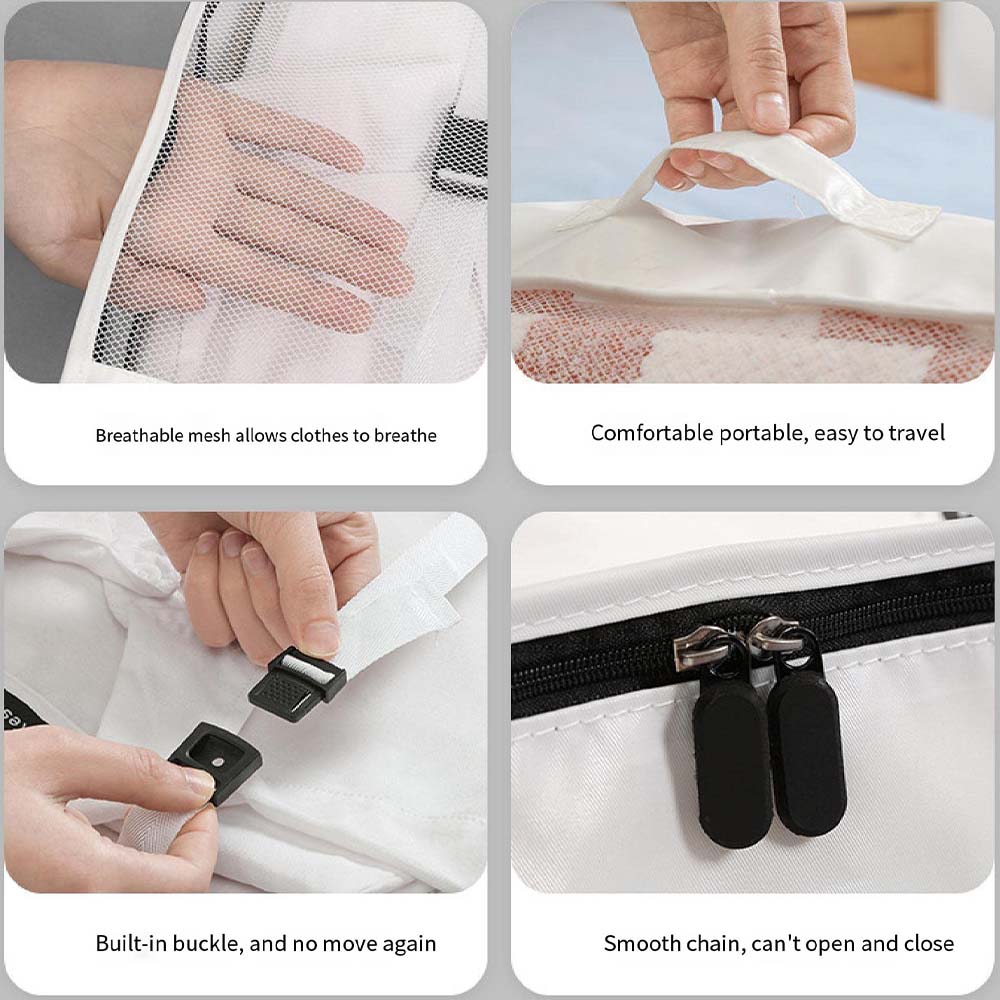 Breathable mesh allows clothes to breathe

Comfortable portable, easy to travel

Built-in buckle, and no move again

Smooth chain, can't open and close