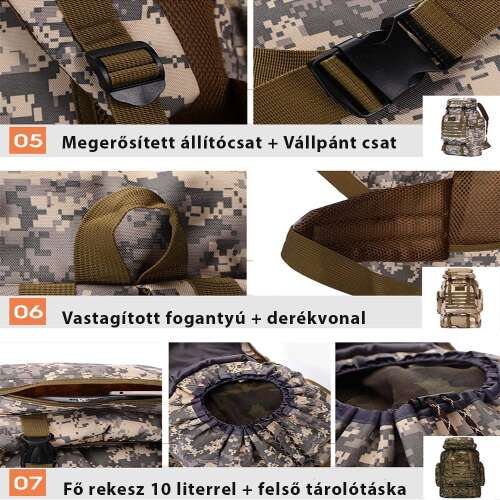 05 Megerősített állítócsat + Vállpánt csat

06 Vastagított fogantyú + derékvonal

07 Fő rekesz 10 literrel + felső tárolótáska